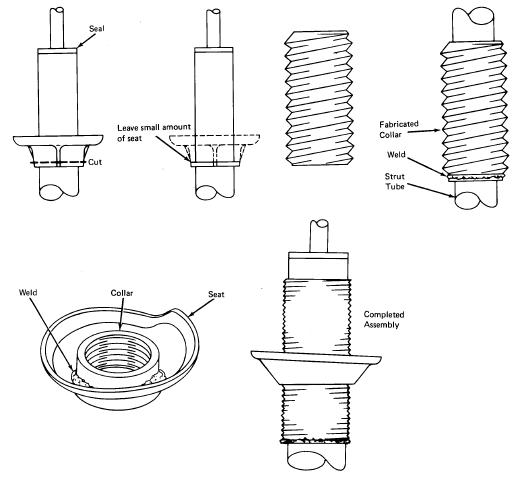 Seal

Cut

Leave small amount of seat

Fabricated Collar

Weld

Strut Tube

Weld

Collar

Seat

Completed Assembly