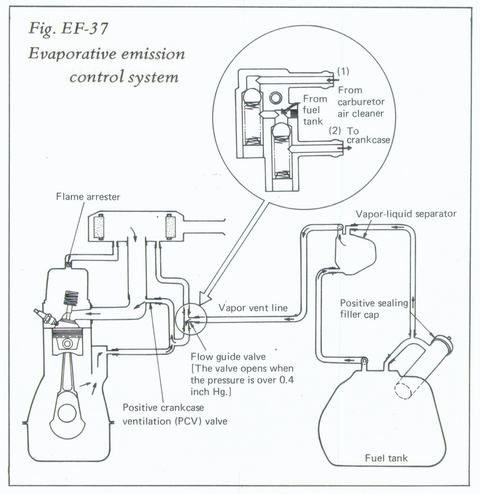 Fig. EF-37
Evaporative emission control system

(1) From carburetor air cleaner

From fuel tank

(2) To crankcase

Flame arrester

Vapor-liquid separator

Vapor vent line

Positive sealing filler cap

Flow guide valve [The valve opens when the pressure is over 0.4 inch Hg.]

Positive crankcase ventilation (PCV) valve

Fuel tank